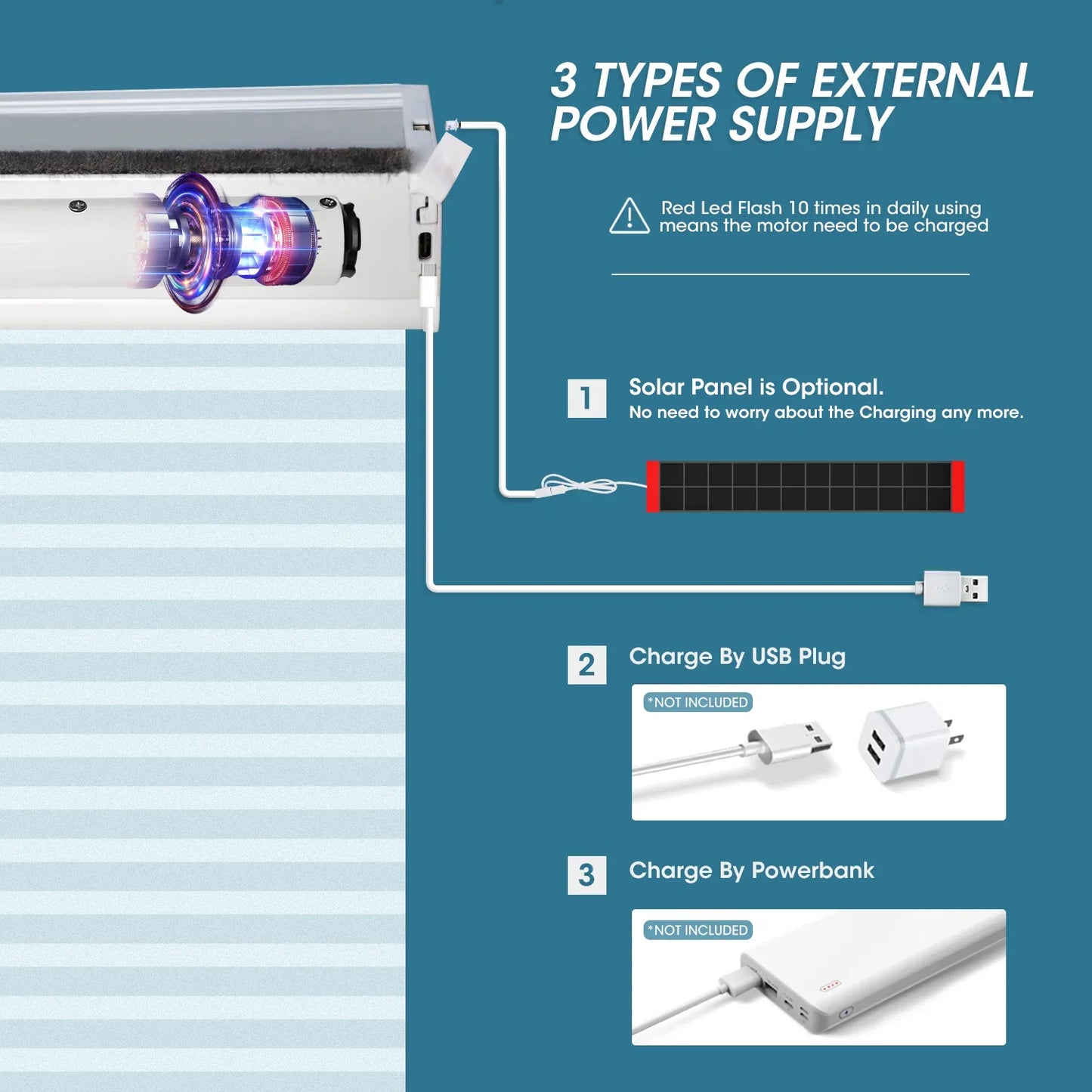 3 TYPES OF EXTERNAL POWER SUPPLY

Red Led Flash 10 times in daily using means the motor need to be charged

1 Solar Panel is Optional.
No need to worry about the Charging any more.

2 Charge By USB Plug

*NOT INCLUDED

3 Charge By Powerbank

*NOT INCLUDED