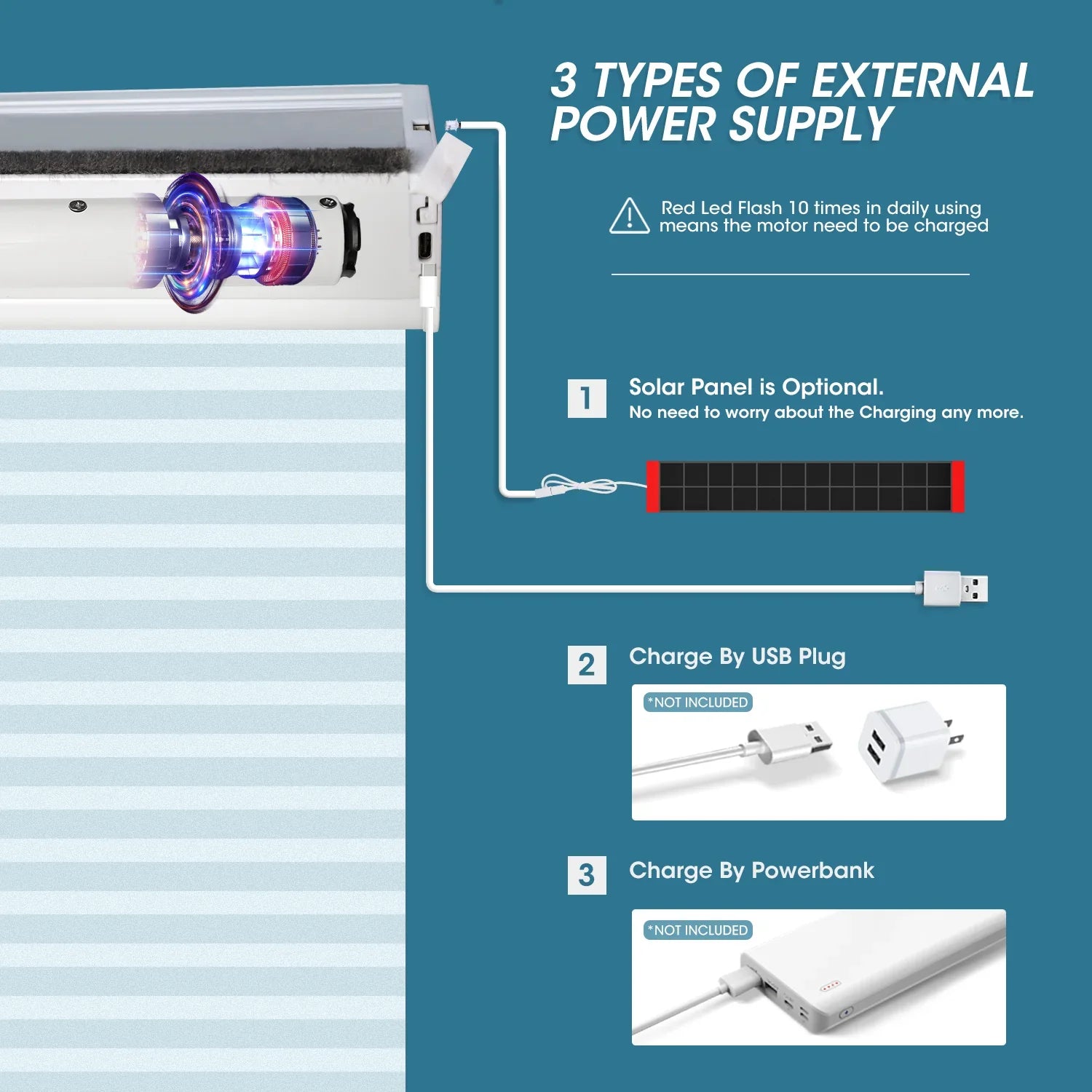 3 TYPES OF EXTERNAL POWER SUPPLY

Red Led Flash 10 times in daily using means the motor need to be charged

1

Solar Panel is Optional.
No need to worry about the Charging any more.

2

Charge By USB Plug

*NOT INCLUDED

3

Charge By Powerbank

*NOT INCLUDED